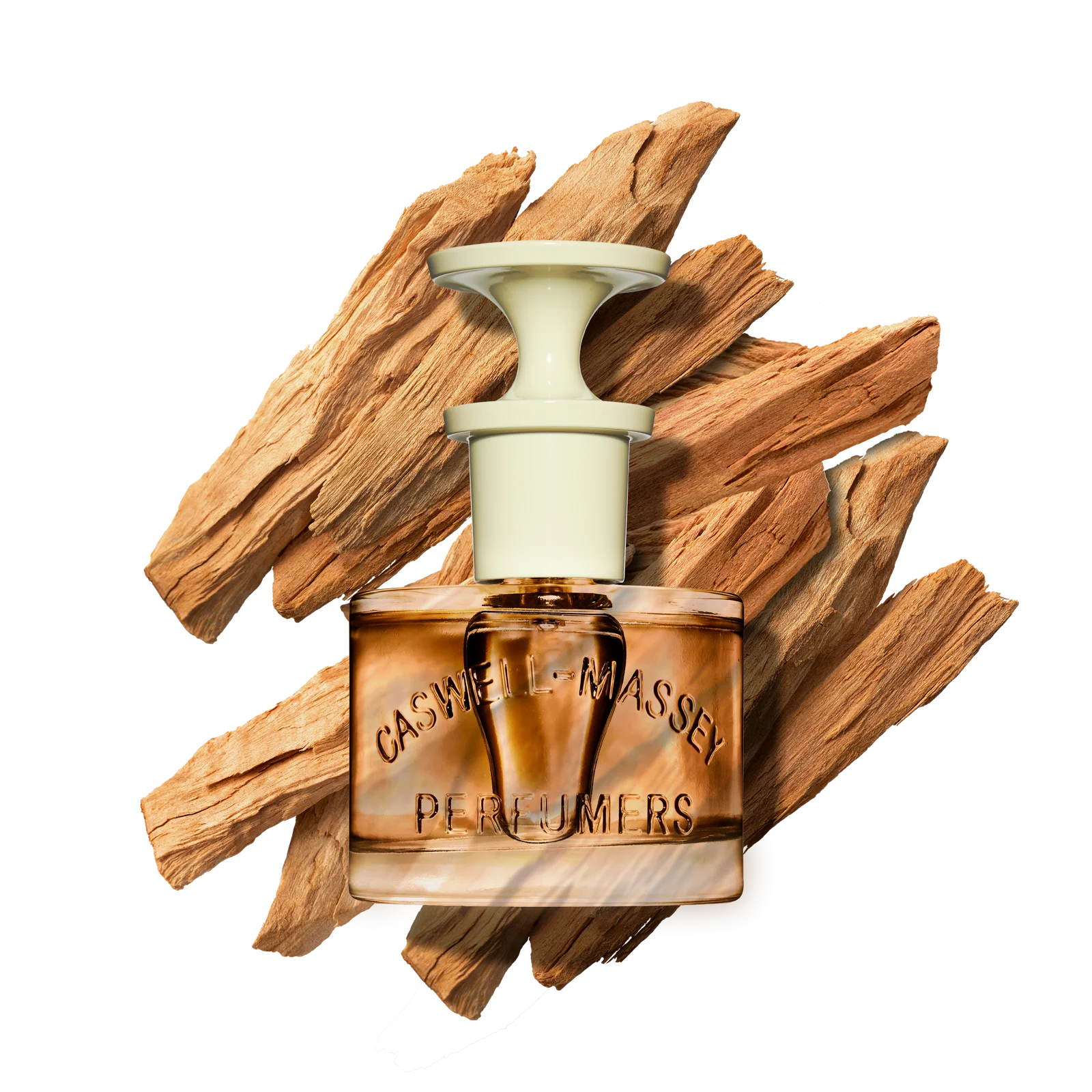 CASWELL-MASSEY
PERFUMERS